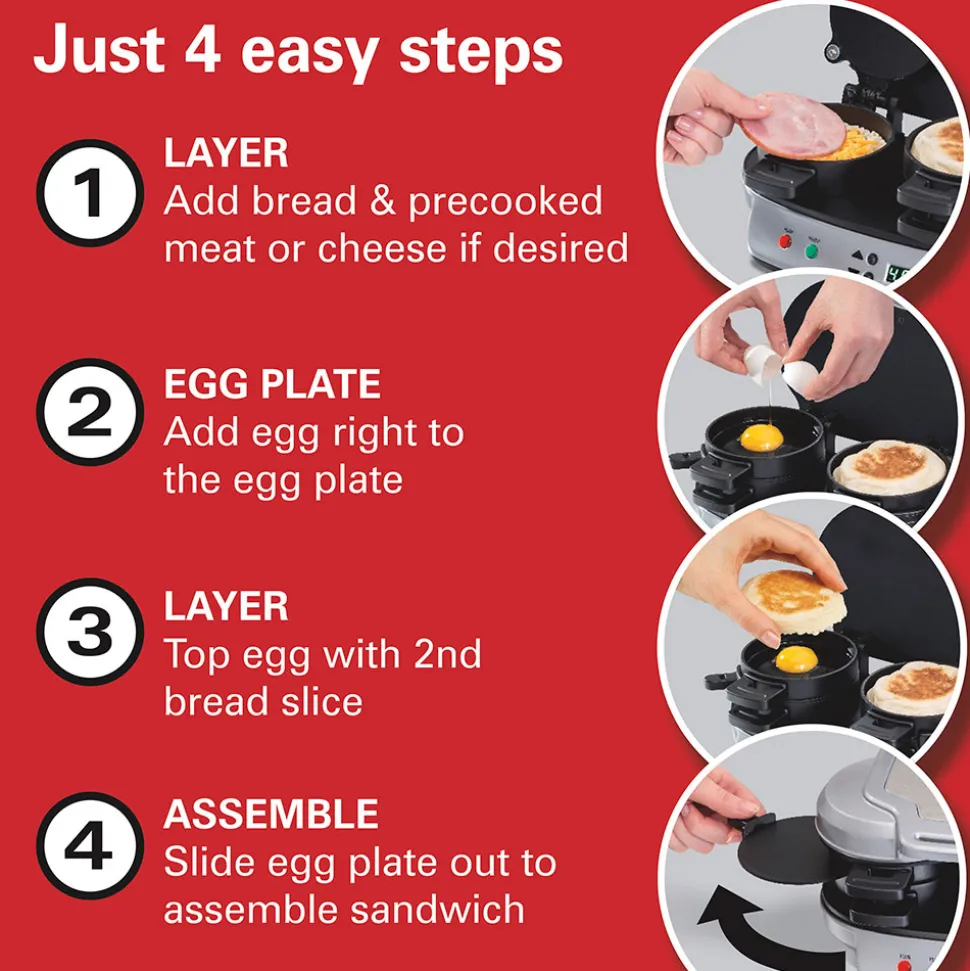 Just 4 easy steps

1
LAYER
Add bread & precooked meat or cheese if desired

2
EGG PLATE
Add egg right to the egg plate

3
LAYER
Top egg with 2nd bread slice

4
ASSEMBLE
Slide egg plate out to assemble sandwich