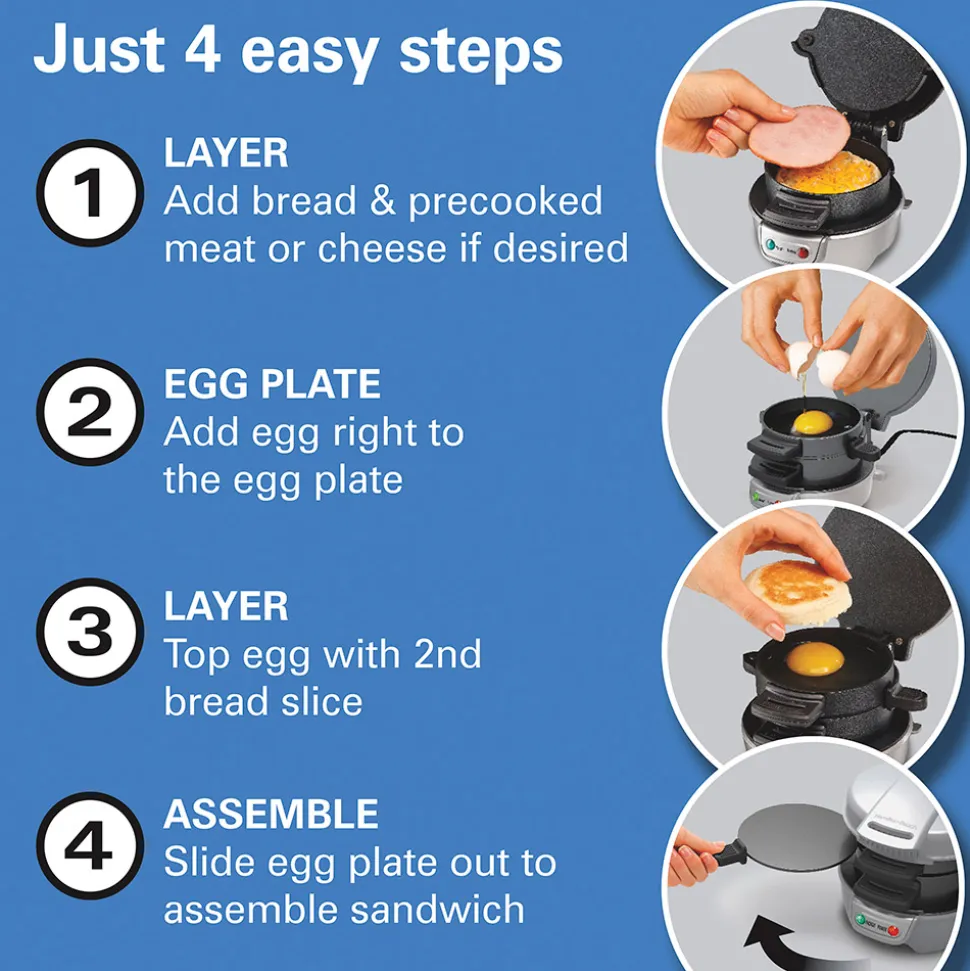 Just 4 easy steps

1
LAYER
Add bread & precooked meat or cheese if desired

2
EGG PLATE
Add egg right to the egg plate

3
LAYER
Top egg with 2nd bread slice

4
ASSEMBLE
Slide egg plate out to assemble sandwich