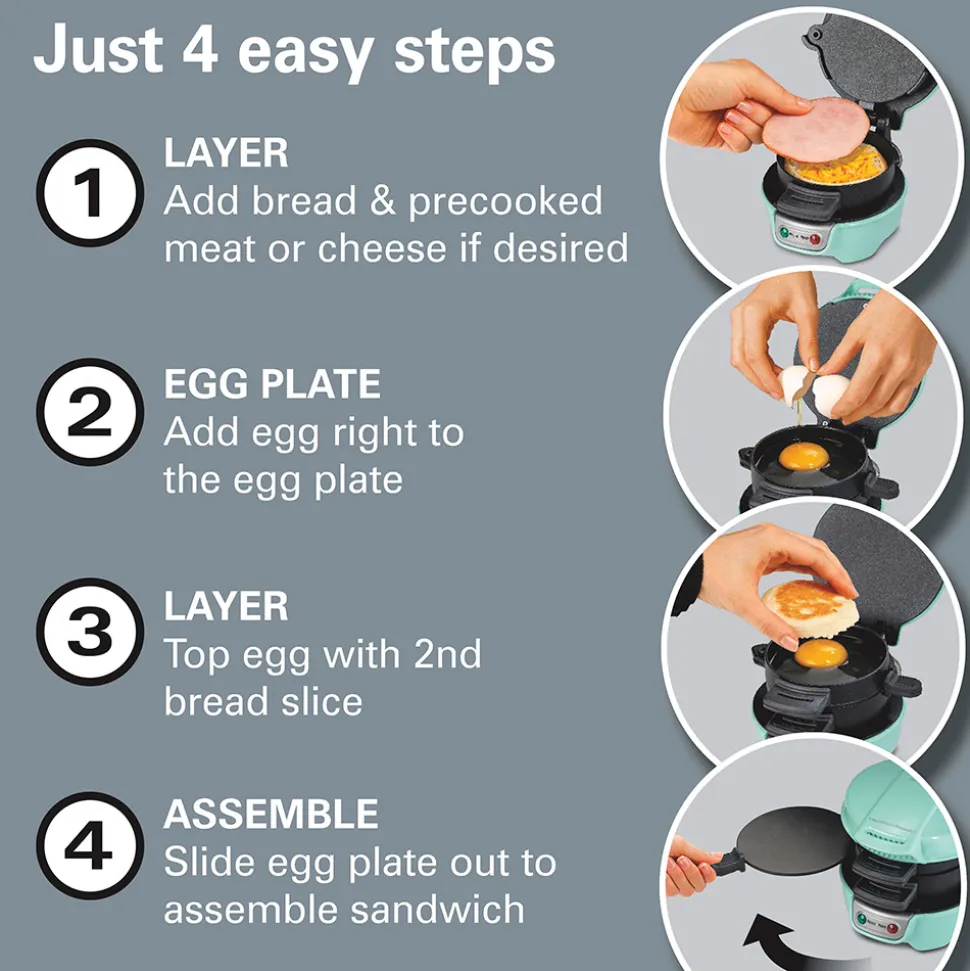 Just 4 easy steps

1
LAYER
Add bread & precooked meat or cheese if desired

2
EGG PLATE
Add egg right to the egg plate

3
LAYER
Top egg with 2nd bread slice

4
ASSEMBLE
Slide egg plate out to assemble sandwich