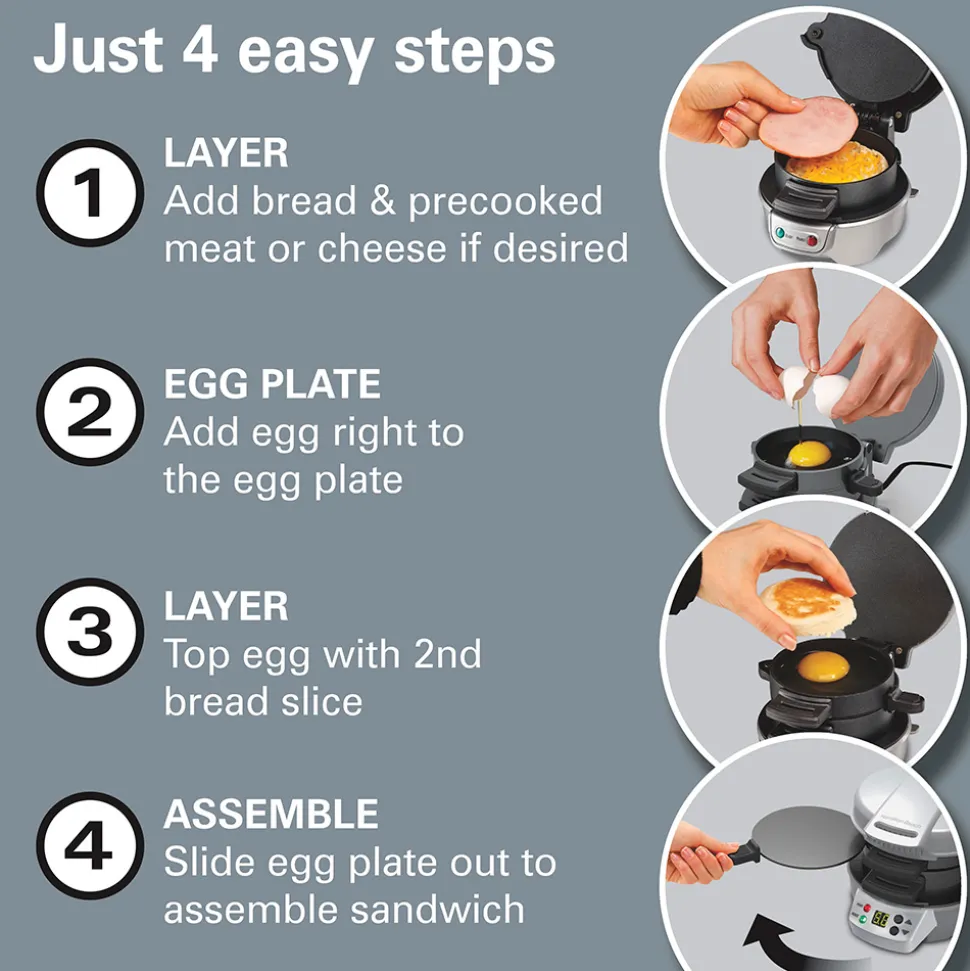 Just 4 easy steps

1
LAYER
Add bread & precooked meat or cheese if desired

2
EGG PLATE
Add egg right to the egg plate

3
LAYER
Top egg with 2nd bread slice

4
ASSEMBLE
Slide egg plate out to assemble sandwich