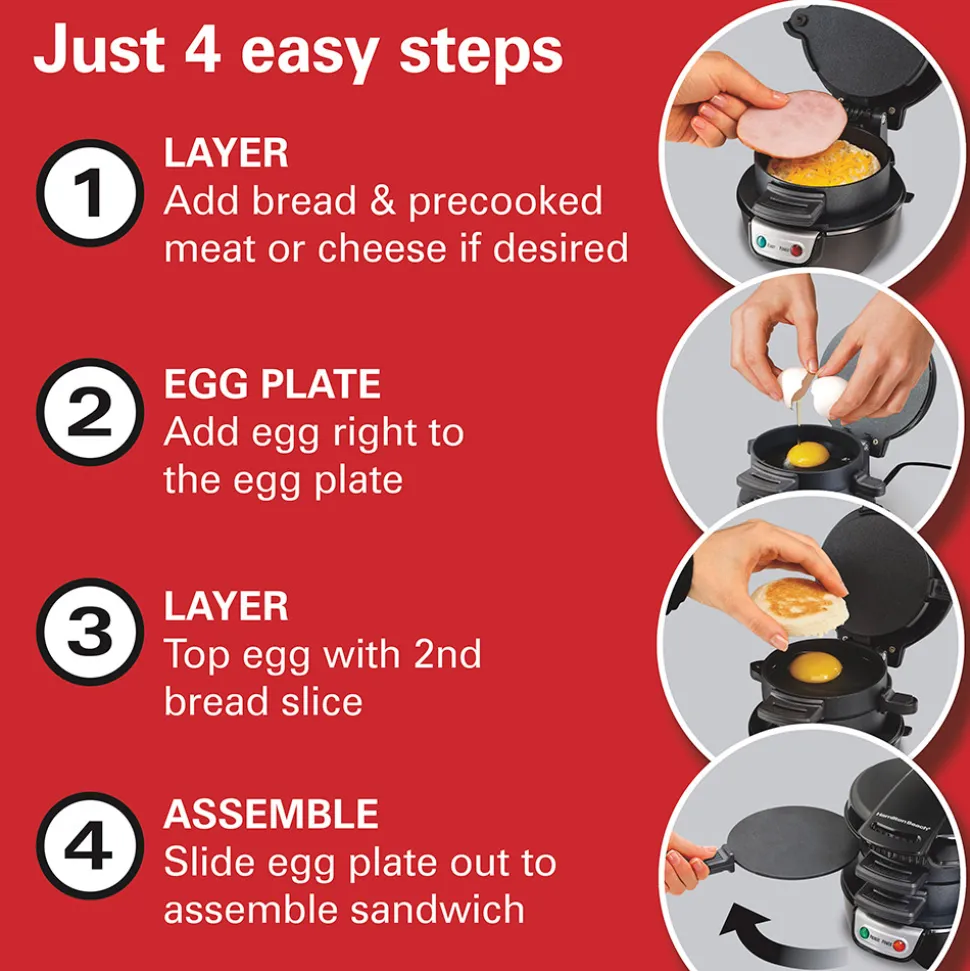 Just 4 easy steps

1 LAYER
Add bread & precooked meat or cheese if desired

2 EGG PLATE
Add egg right to the egg plate

3 LAYER
Top egg with 2nd bread slice

4 ASSEMBLE
Slide egg plate out to assemble sandwich

Hamilton Beach