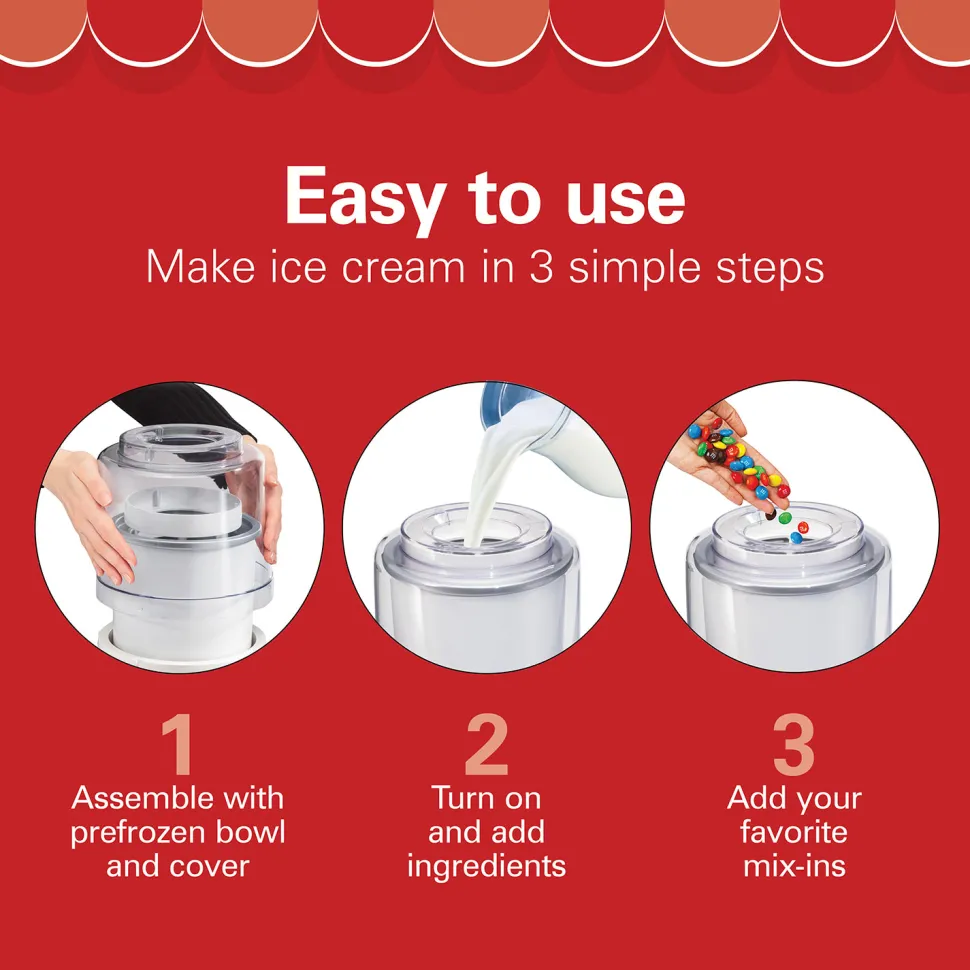 Easy to use
Make ice cream in 3 simple steps

1
Assemble with prefrozen bowl and cover

2
Turn on and add ingredients

3
Add your favorite mix-ins